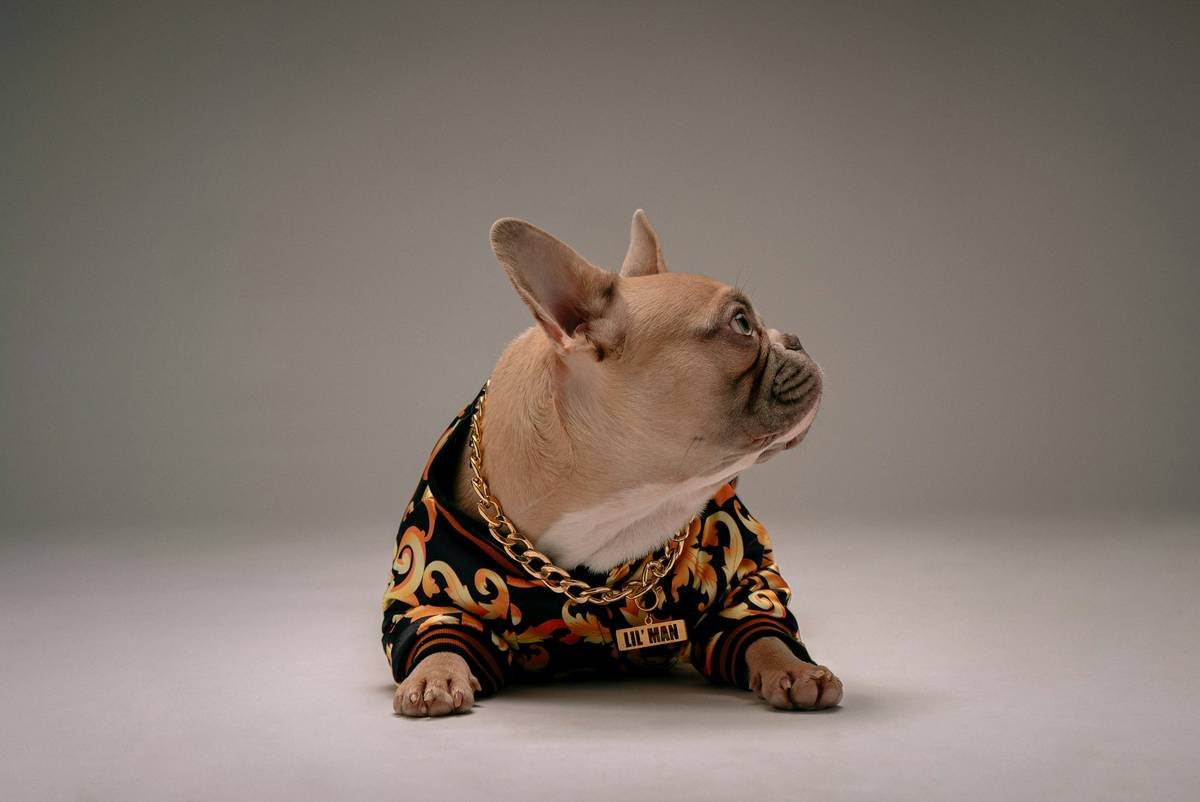 LIL' MAN