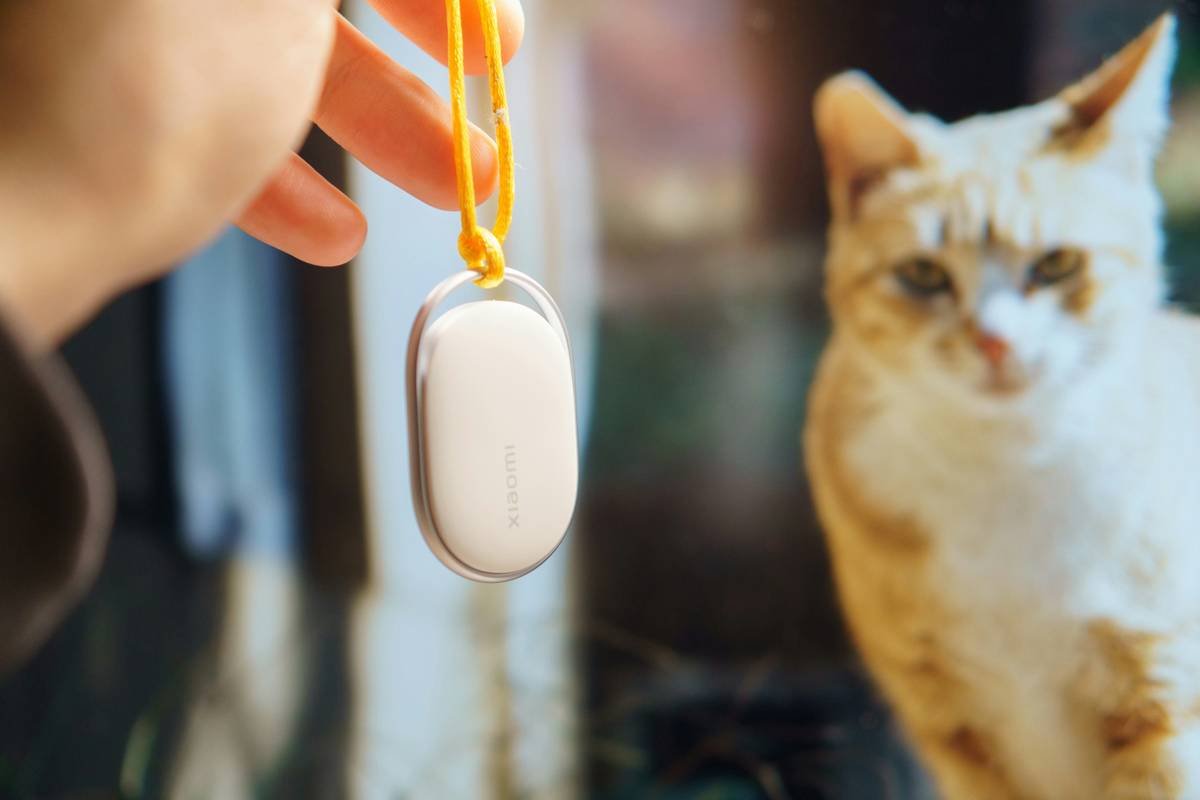 xiaomi