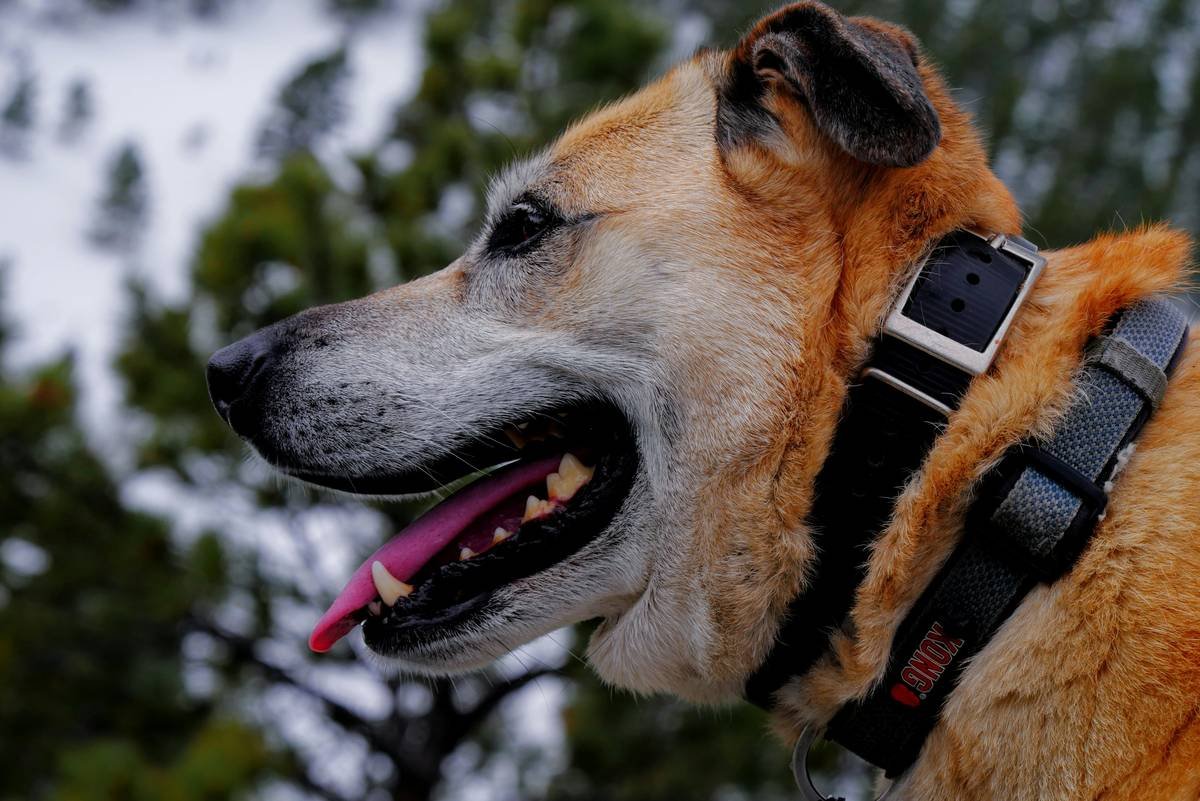 KONG