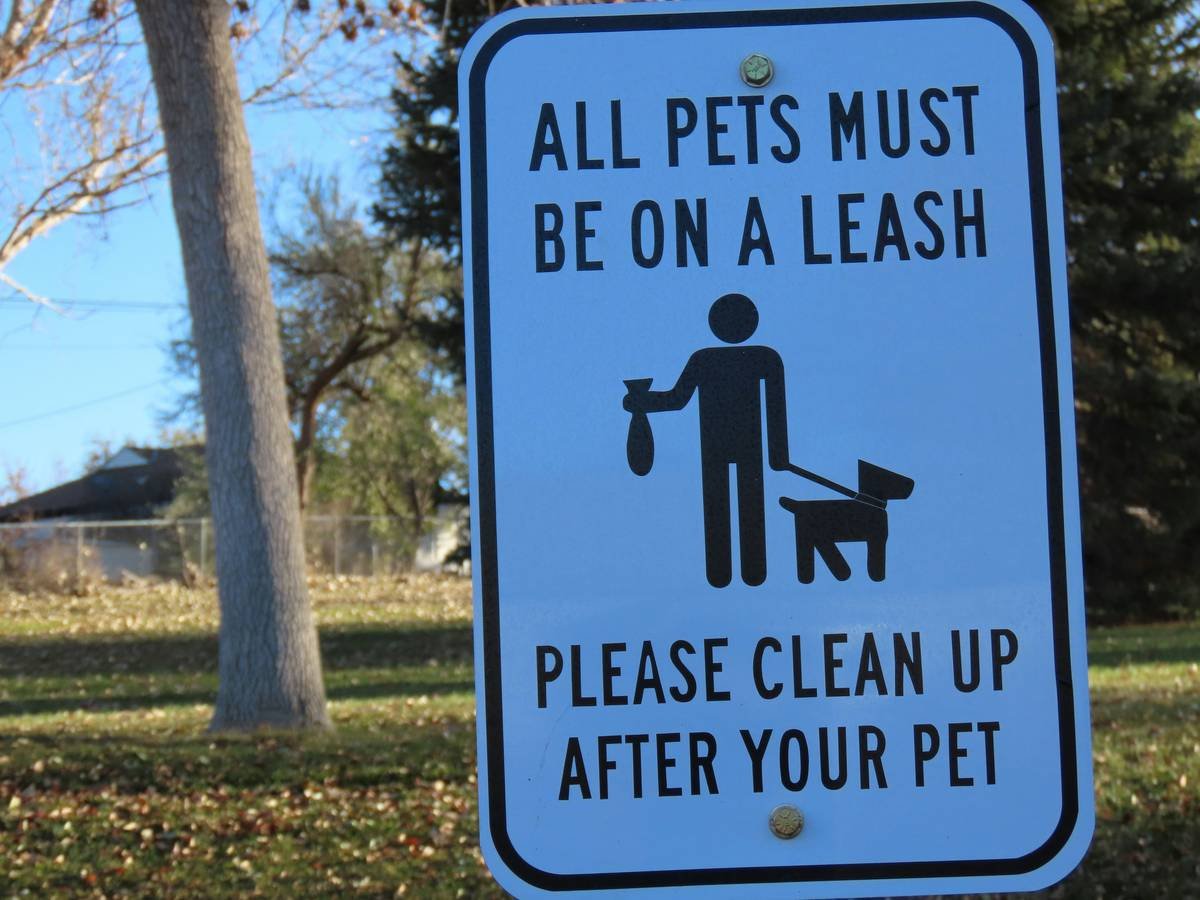 ALL PETS MUST BE ON A LEASH

PLEASE CLEAN UP AFTER YOUR PET